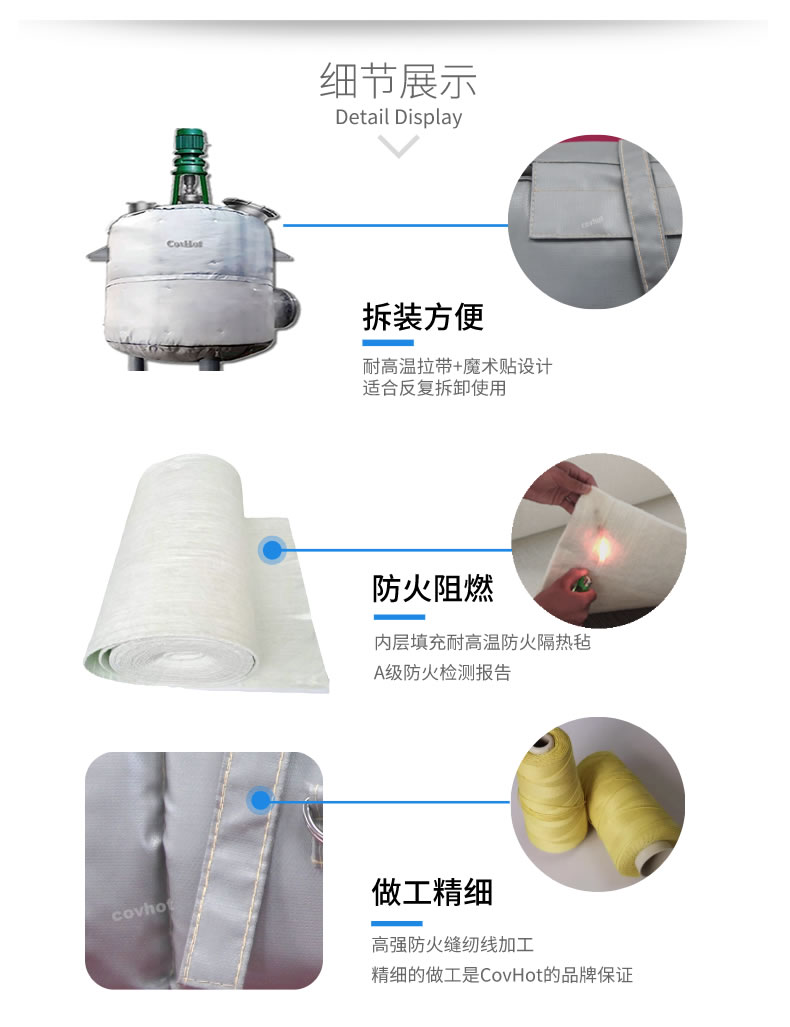 细节展示
Detail Display

CovHot

CovHot

拆装方便
耐高温拉带+魔术贴设计
适合反复拆卸使用

防火阻燃
内层填充耐高温防火隔热毡
A级防火检测报告

covhot

做工精细
高强防火缝纫线加工
精细的做工是CovHot的品牌保证